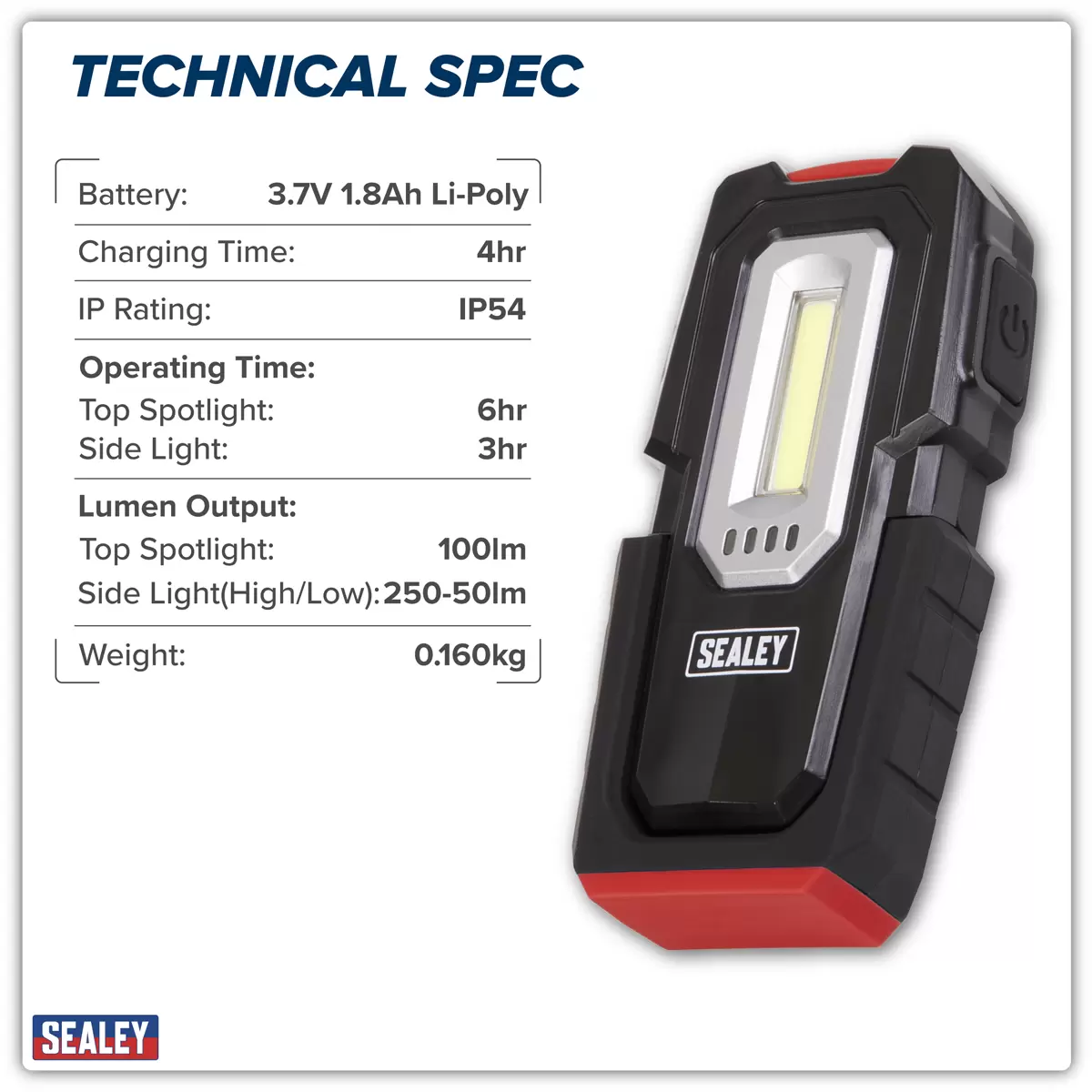 TECHNICAL SPEC

| | |
|---|---|
| Battery: | 3.7V 1.8Ah Li-Poly |
| Charging Time: | 4hr |
| IP Rating: | IP54 |
| **Operating Time:** | |
| Top Spotlight: | 6hr |
| Side Light: | 3hr |
| **Lumen Output:** | |
| Top Spotlight: | 100lm |
| Side Light(High/Low): | 250-50lm |
| Weight: | 0.160kg |

SEALEY

SEALEY